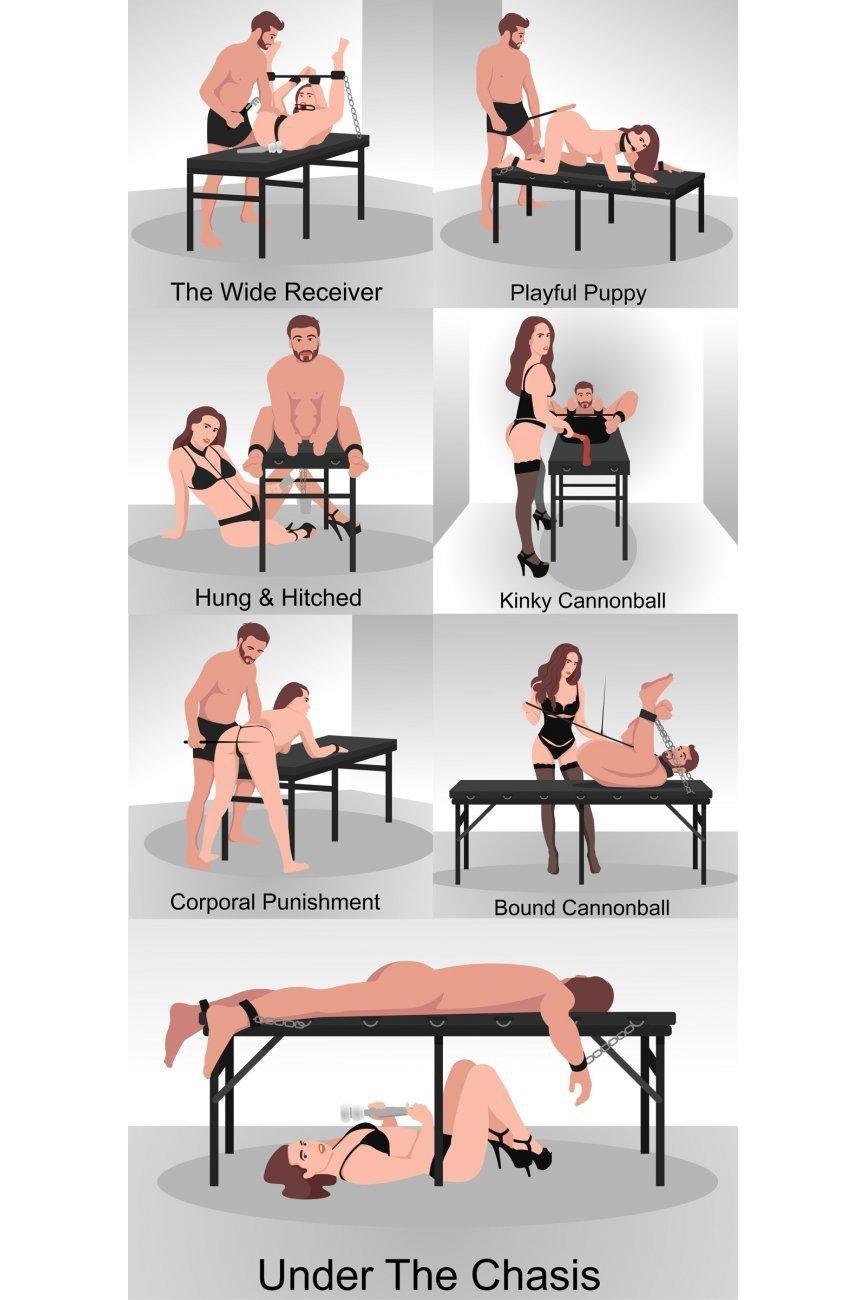 The Wide Receiver

Playful Puppy

Hung & Hitched

Kinky Cannonball

Corporal Punishment

Bound Cannonball

Under The Chasis