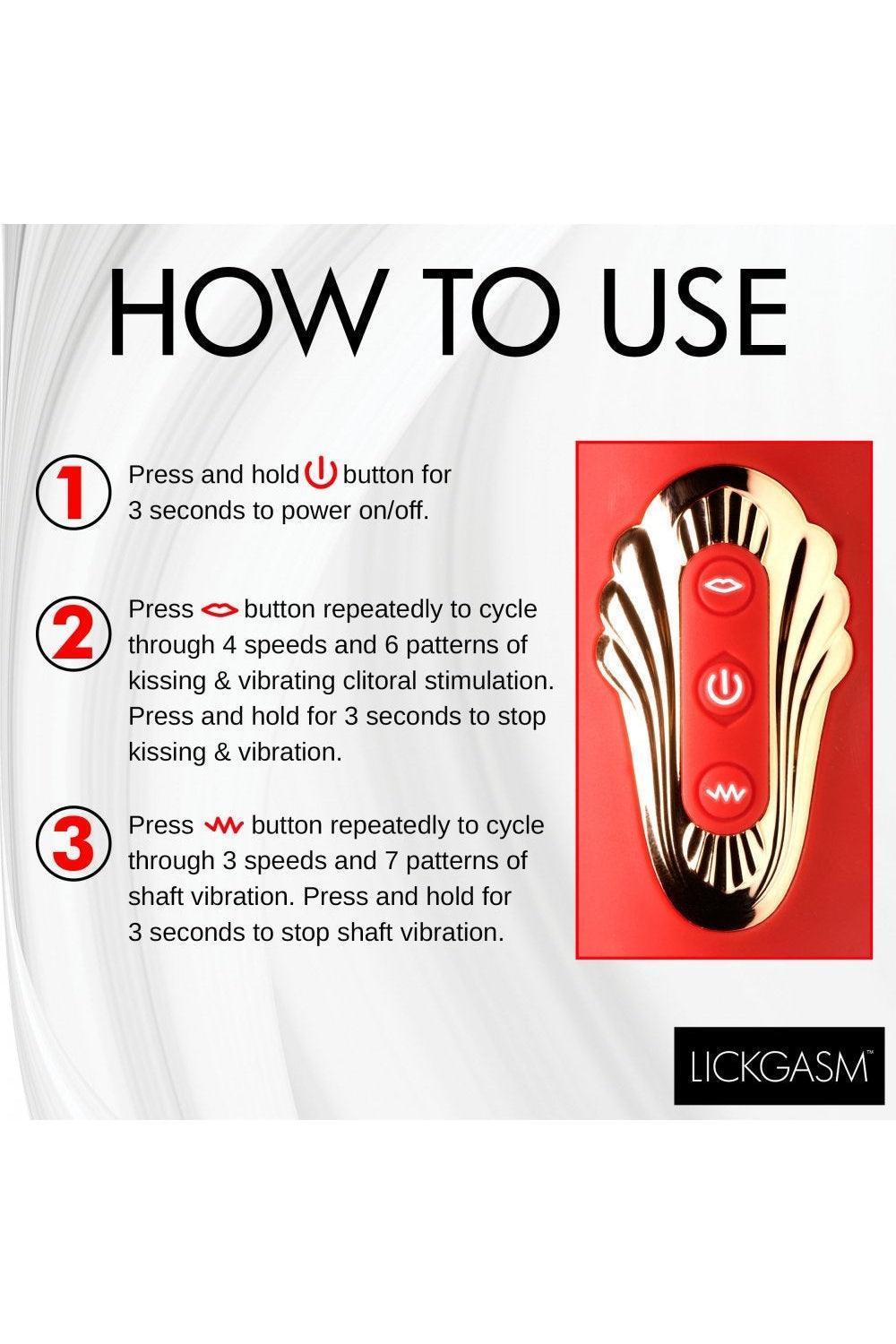 HOW TO USE

1 Press and hold button for 3 seconds to power on/off.

2 Press button repeatedly to cycle through 4 speeds and 6 patterns of kissing & vibrating clitoral stimulation. Press and hold for 3 seconds to stop kissing & vibration.

3 Press button repeatedly to cycle through 3 speeds and 7 patterns of shaft vibration. Press and hold for 3 seconds to stop shaft vibration.

LICKGASM™