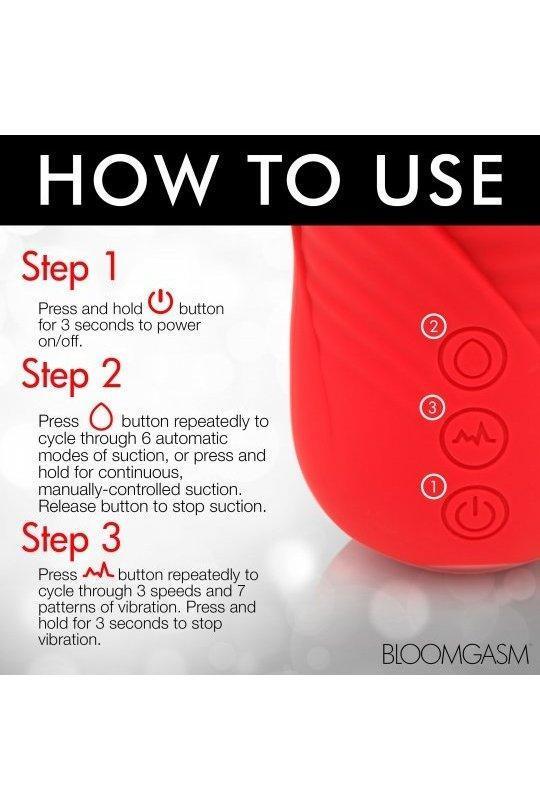 HOW TO USE

Step 1

Press and hold button for 3 seconds to power on/off.

Step 2

Press button repeatedly to cycle through 6 automatic modes of suction, or press and hold for continuous, manually-controlled suction. Release button to stop suction.

Step 3

Press button repeatedly to cycle through 3 speeds and 7 patterns of vibration. Press and hold for 3 seconds to stop vibration.

2

3

1

BLOOMGASM